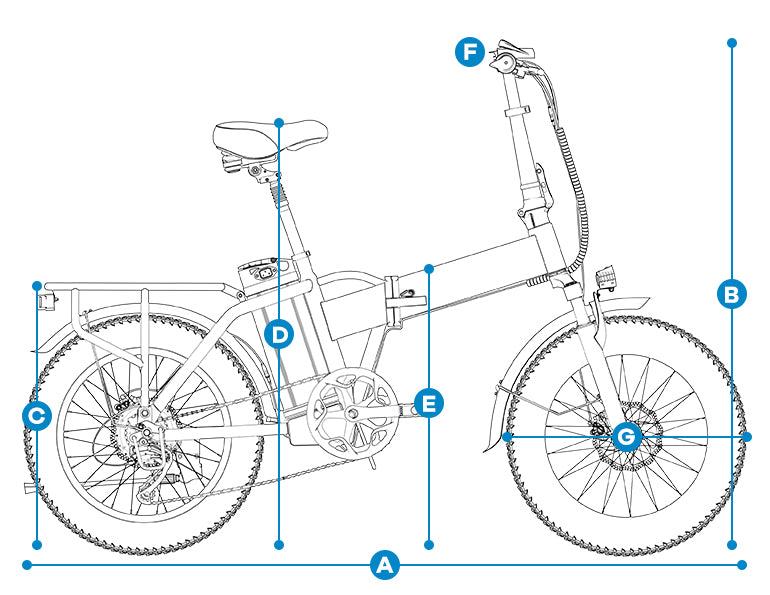 F
B
D
C
E
G
A